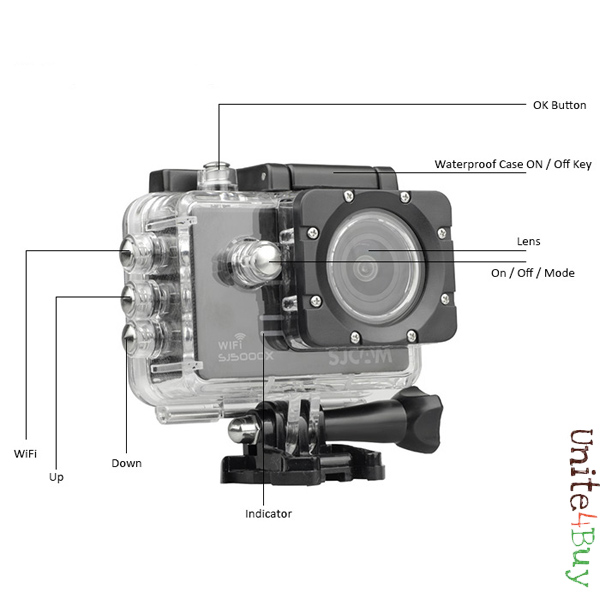 OK Button

Waterproof Case ON / Off Key

Lens

On / Off / Mode

WiFi
SJ5000X

SJCAM

WiFi

Up

Down

Indicator

Unite4Buy