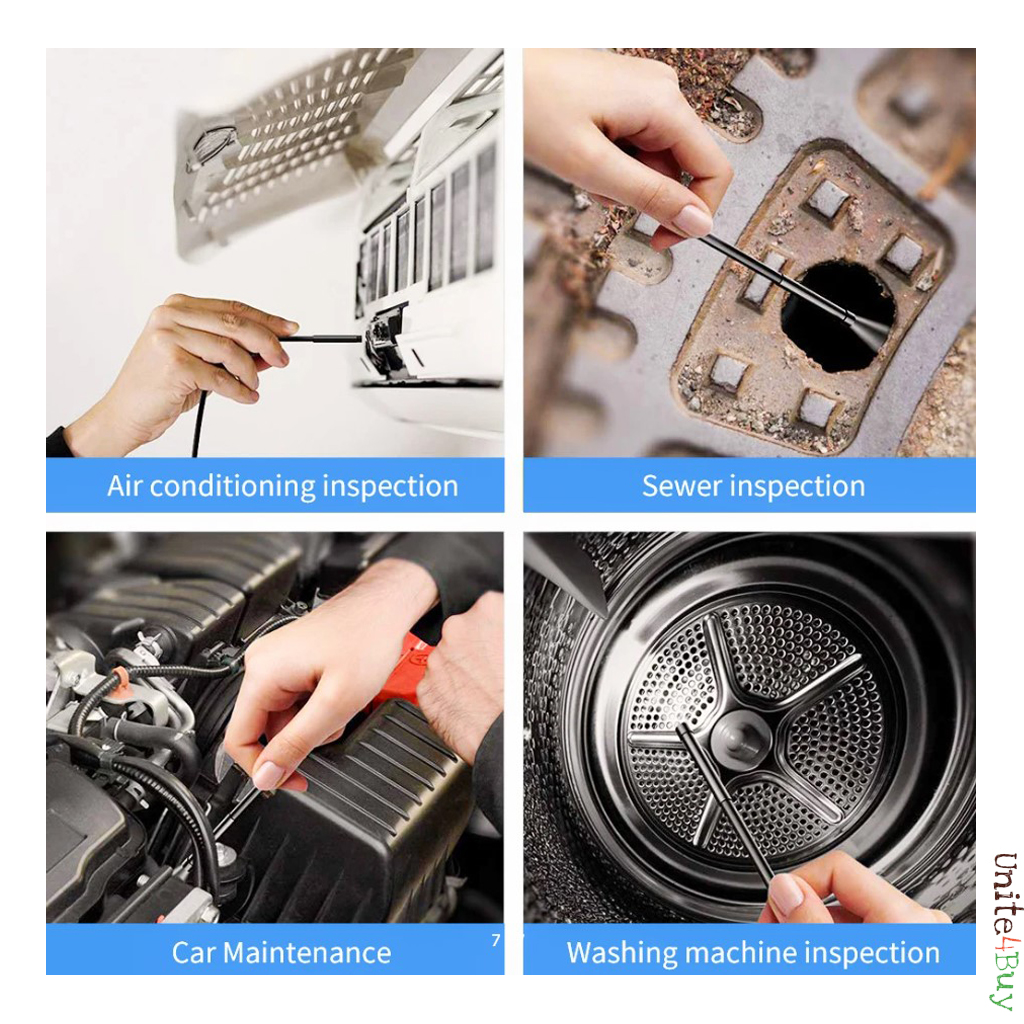 Air conditioning inspection

Sewer inspection

Car Maintenance

7

Washing machine inspection

Unite4Buy